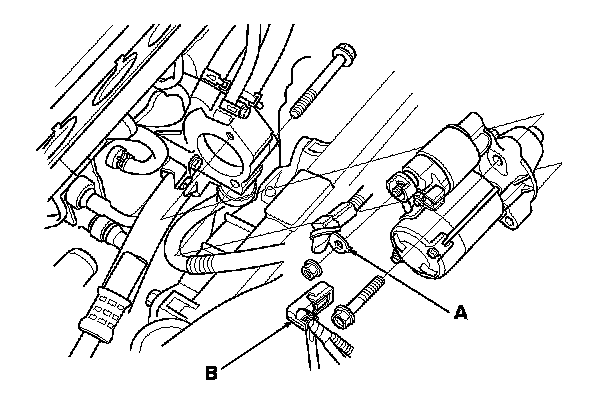 A
B