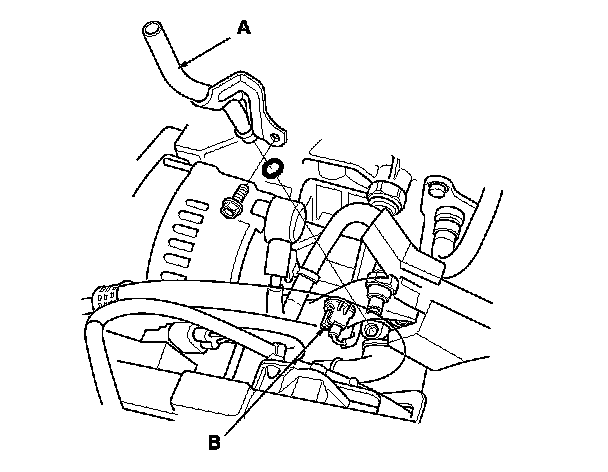 A

B