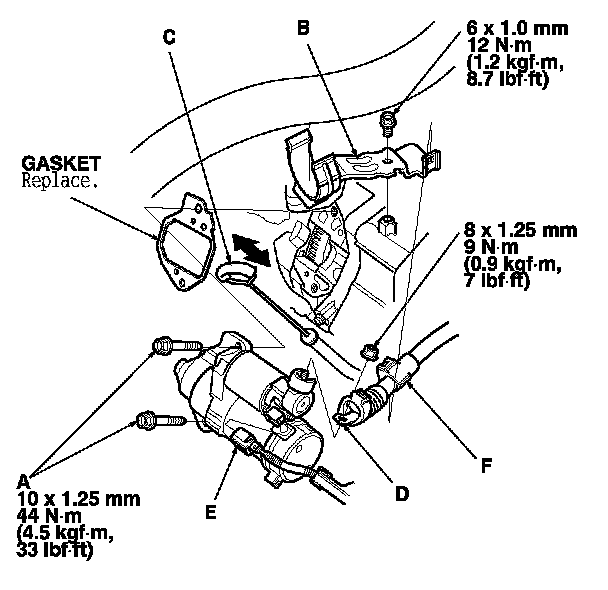 C

B

6 x 1.0 mm
12 N·m
(1.2 kgf·m,
8.7 lbf·ft)

GASKET
Replace.

8 x 1.25 mm
9 N·m
(0.9 kgf·m,
7 lbf·ft)

A
10 x 1.25 mm
44 N·m
(4.5 kgf·m,
33 lbf·ft)

E

D

F