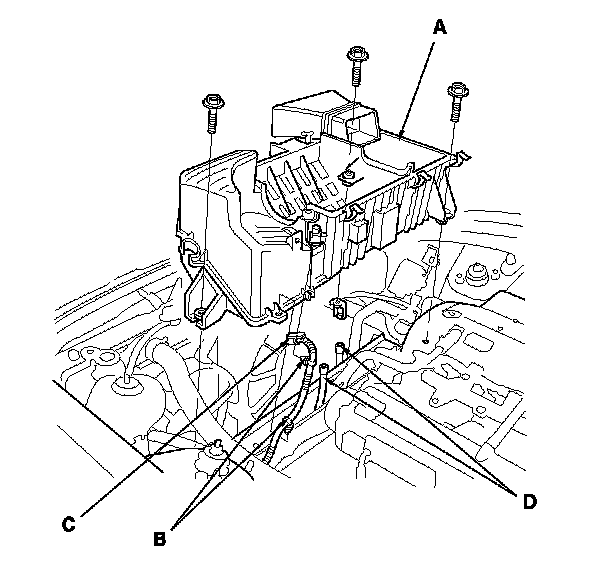 A

C

B

D