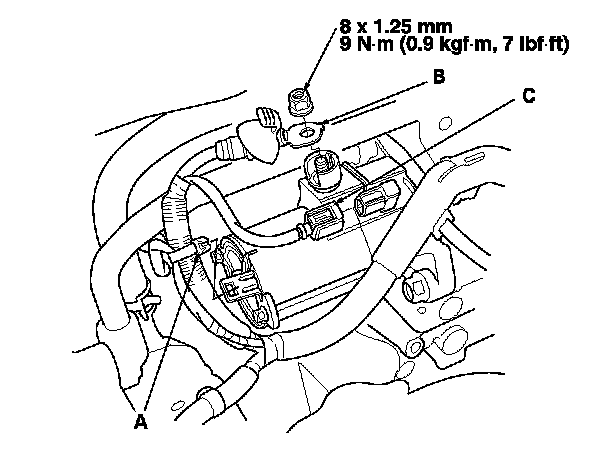 8 x 1.25 mm
9 N·m (0.9 kgf·m, 7 lbf·ft)

B

C

A