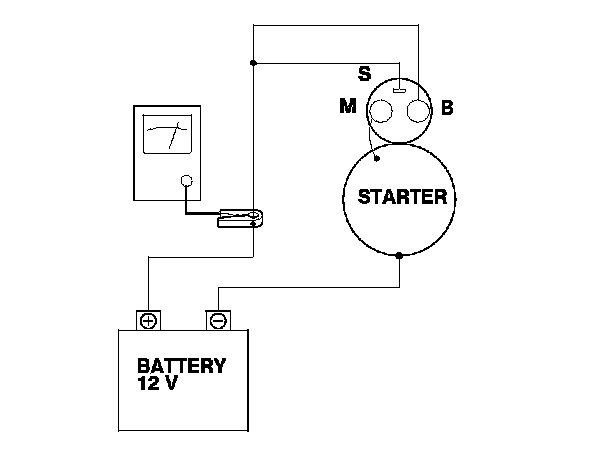 S
M
B
STARTER
+
−
BATTERY
12 V