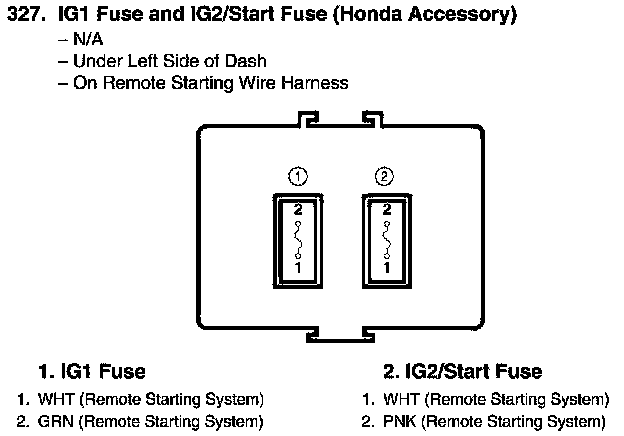 327. IG1 Fuse and IG2/Start Fuse (Honda Accessory)
– N/A
– Under Left Side of Dash
– On Remote Starting Wire Harness

①
2
1

②
2
1

1. IG1 Fuse
1. WHT (Remote Starting System)
2. GRN (Remote Starting System)

2. IG2/Start Fuse
1. WHT (Remote Starting System)
2. PNK (Remote Starting System)