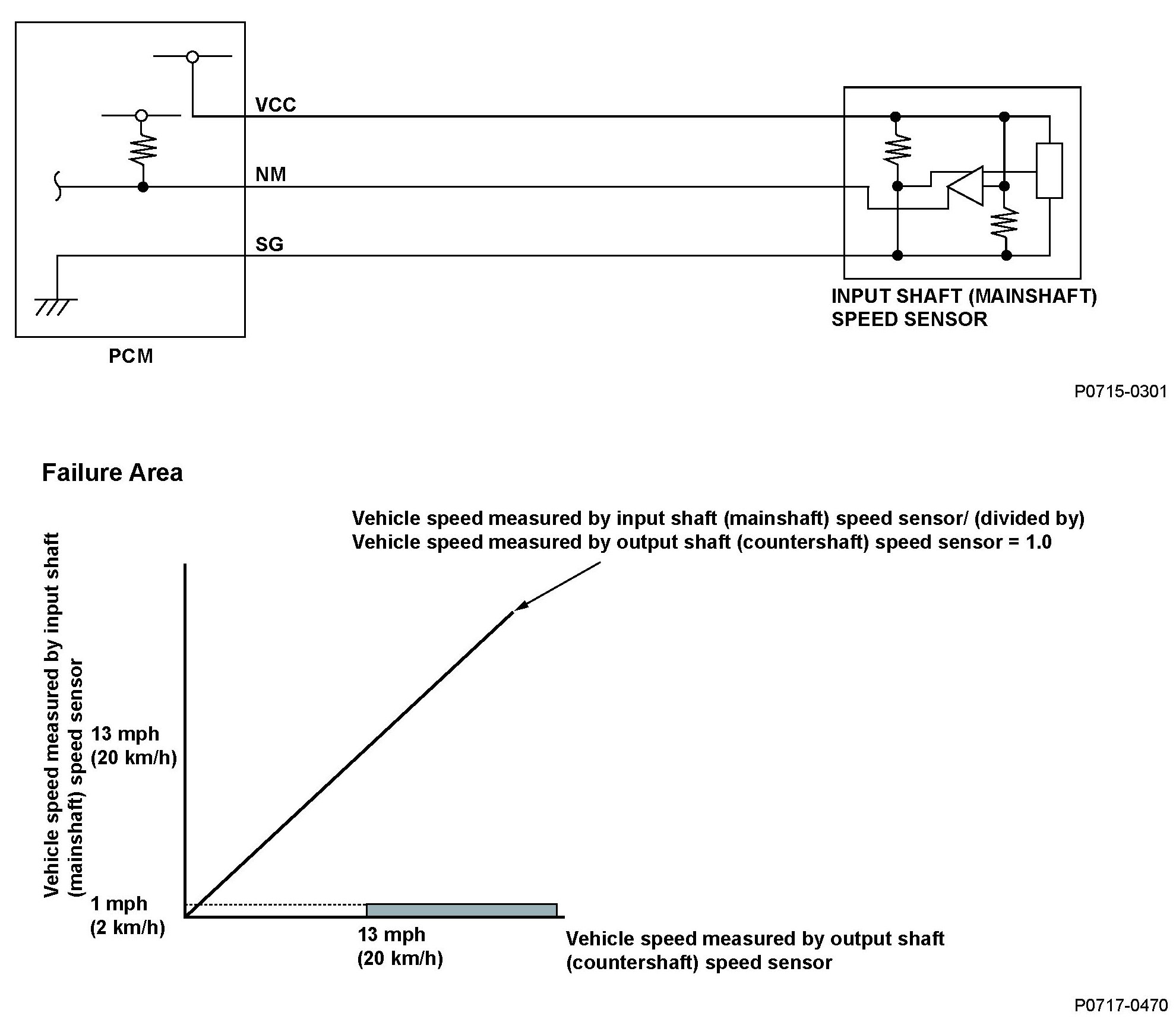 VCC

NM

SG

PCM

INPUT SHAFT (MAINSHAFT) SPEED SENSOR

P0715-0301

Failure Area

Vehicle speed measured by input shaft (mainshaft) speed sensor/ (divided by) Vehicle speed measured by output shaft (countershaft) speed sensor = 1.0

Vehicle speed measured by input shaft (mainshaft) speed sensor

13 mph (20 km/h)

1 mph (2 km/h)

13 mph (20 km/h)

Vehicle speed measured by output shaft (countershaft) speed sensor

P0717-0470