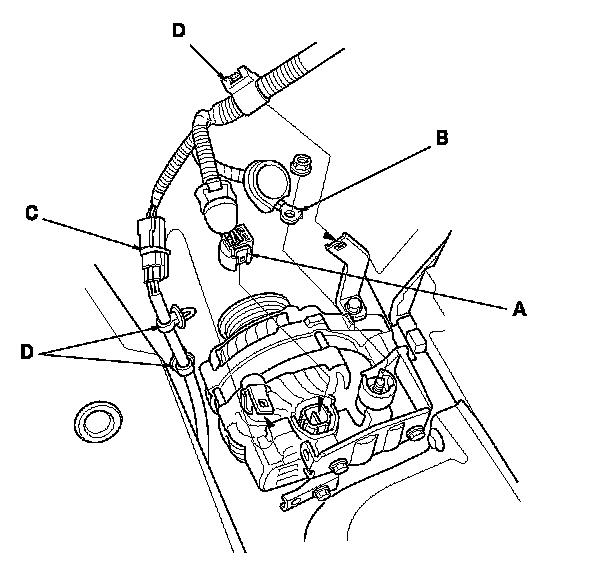 D
B
C
A
D