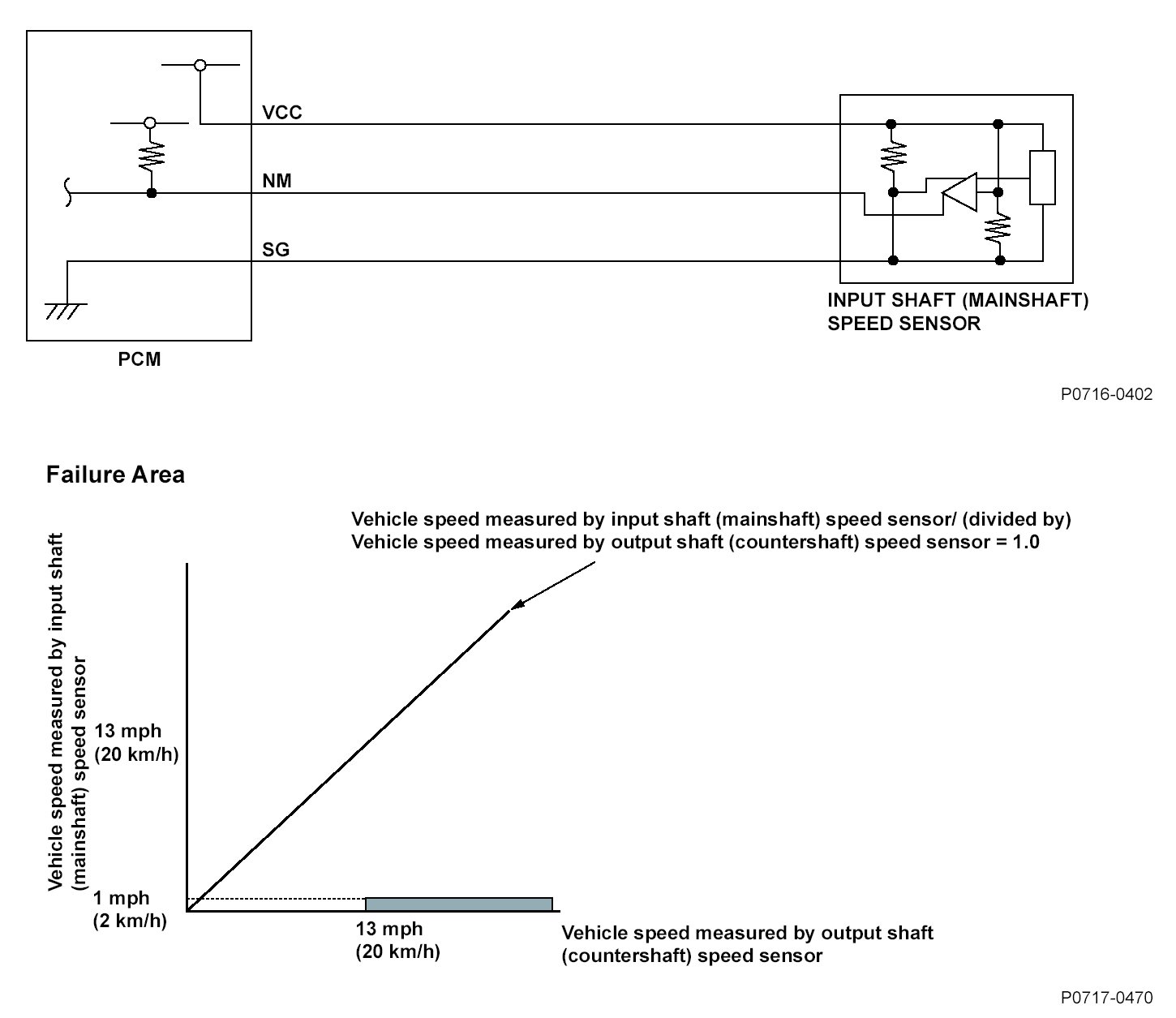 VCC

NM

SG

PCM

INPUT SHAFT (MAINSHAFT) SPEED SENSOR

P0716-0402

Failure Area

Vehicle speed measured by input shaft (mainshaft) speed sensor/ (divided by) Vehicle speed measured by output shaft (countershaft) speed sensor = 1.0

Vehicle speed measured by input shaft (mainshaft) speed sensor

13 mph (20 km/h)

1 mph (2 km/h)

13 mph (20 km/h)

Vehicle speed measured by output shaft (countershaft) speed sensor

P0717-0470