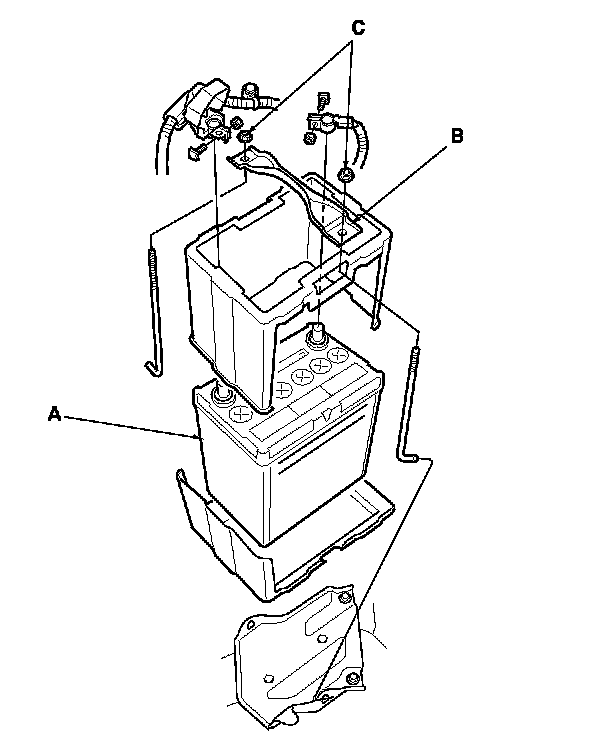 C
B
A