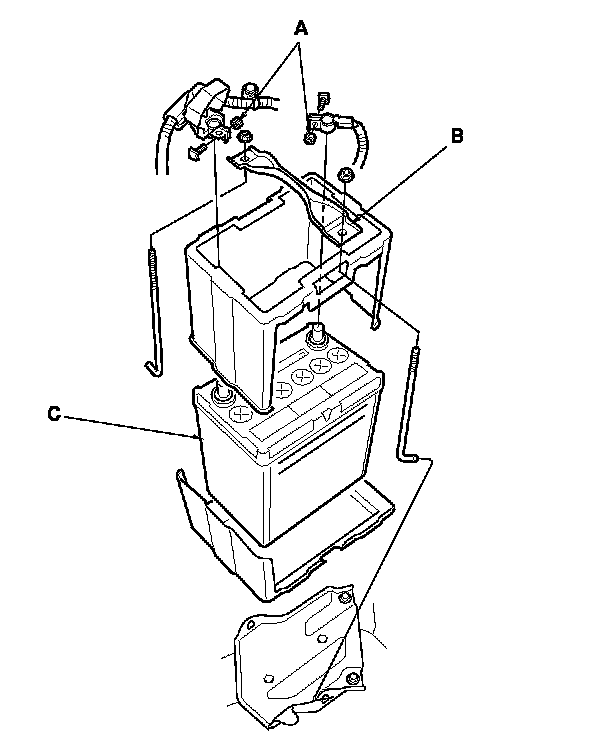 A
B
C