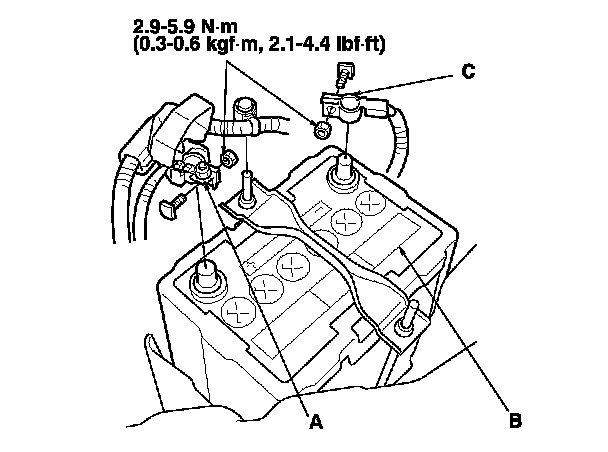 2.9-5.9 N·m
(0.3-0.6 kgf·m, 2.1-4.4 lbf·ft)

C

A

B