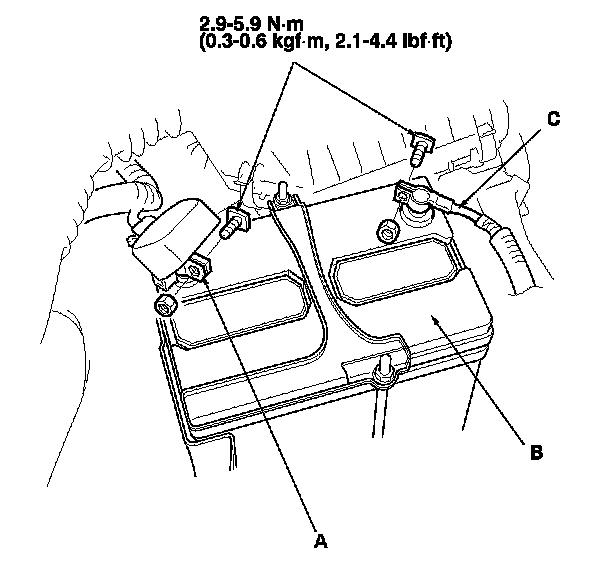 2.9-5.9 N·m
(0.3-0.6 kgf·m, 2.1-4.4 lbf·ft)

C

B

A