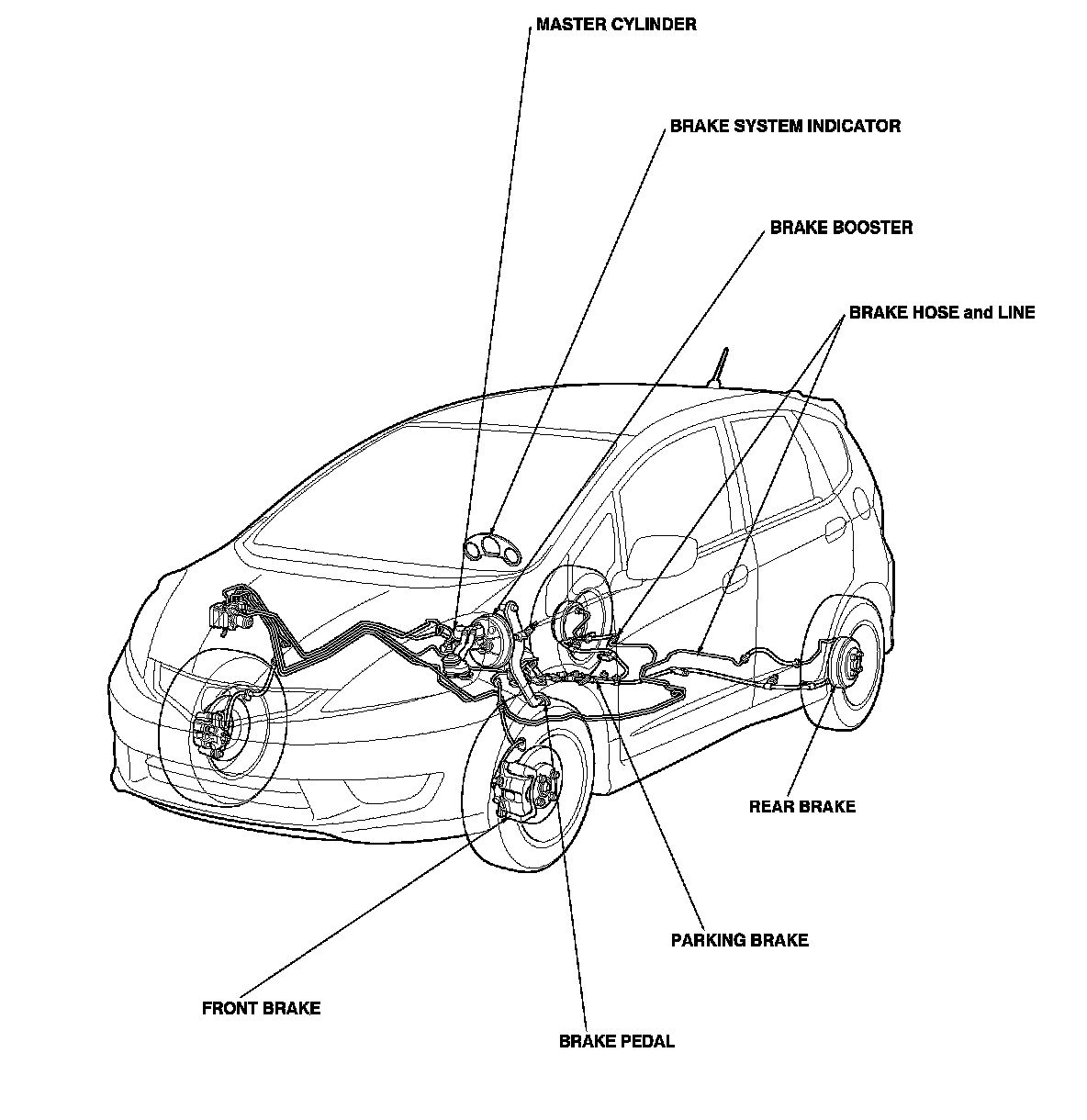 MASTER CYLINDER

BRAKE SYSTEM INDICATOR

BRAKE BOOSTER

BRAKE HOSE and LINE

REAR BRAKE

PARKING BRAKE

FRONT BRAKE

BRAKE PEDAL