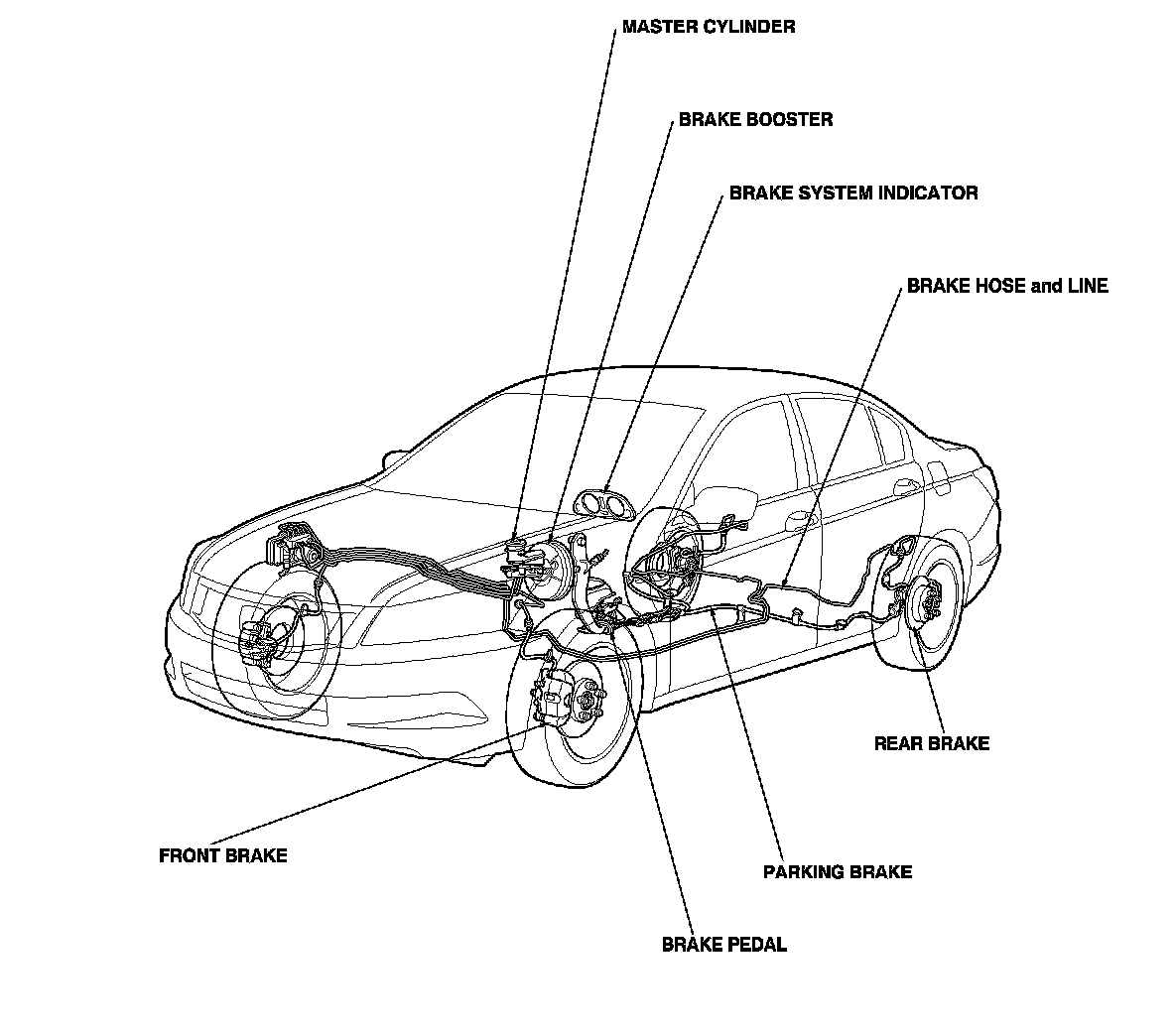 MASTER CYLINDER

BRAKE BOOSTER

BRAKE SYSTEM INDICATOR

BRAKE HOSE and LINE

REAR BRAKE

FRONT BRAKE

PARKING BRAKE

BRAKE PEDAL