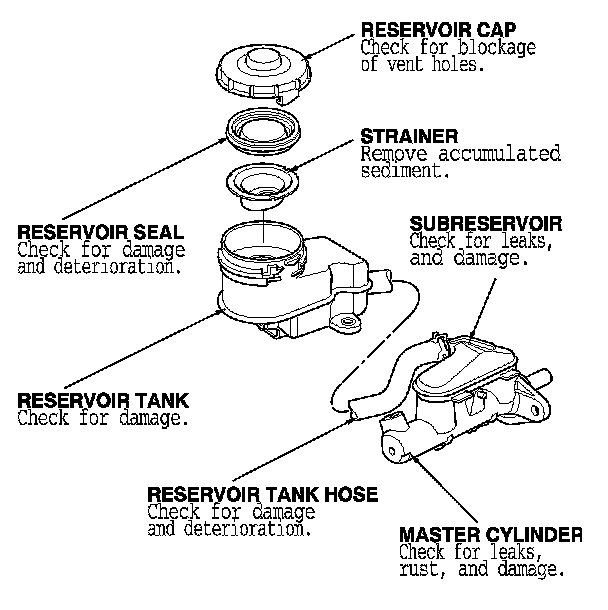 RESERVOIR CAP
Check for blockage of vent holes.

STRAINER
Remove accumulated sediment.

RESERVOIR SEAL
Check for damage and deterioration.

SUBRESERVOIR
Check for leaks, and damage.

RESERVOIR TANK
Check for damage.

RESERVOIR TANK HOSE
Check for damage and deterioration.

MASTER CYLINDER
Check for leaks, rust, and damage.