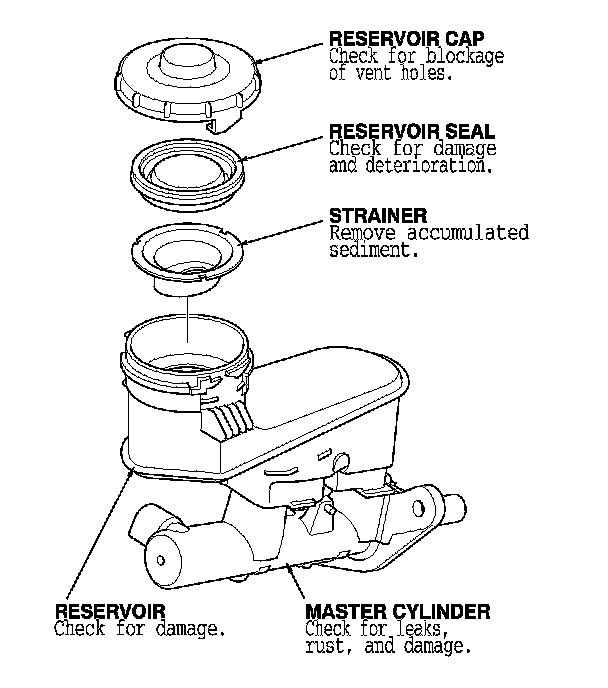 RESERVOIR CAP
Check for blockage of vent holes.

RESERVOIR SEAL
Check for damage and deterioration.

STRAINER
Remove accumulated sediment.

RESERVOIR
Check for damage.

MASTER CYLINDER
Check for leaks, rust, and damage.