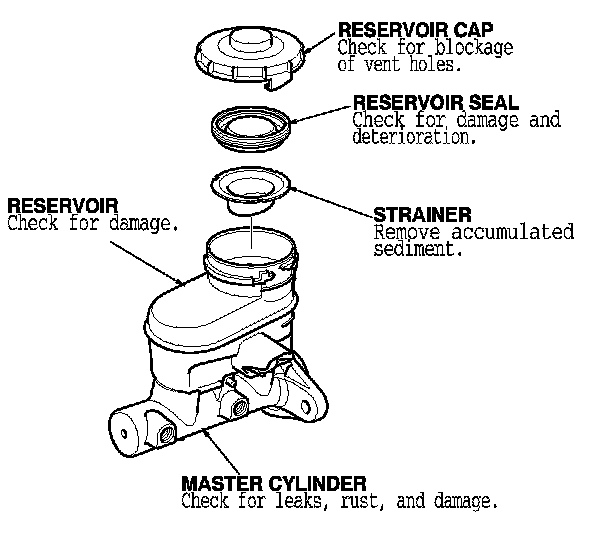 RESERVOIR CAP
Check for blockage of vent holes.

RESERVOIR SEAL
Check for damage and deterioration.

RESERVOIR
Check for damage.

STRAINER
Remove accumulated sediment.

MASTER CYLINDER
Check for leaks, rust, and damage.