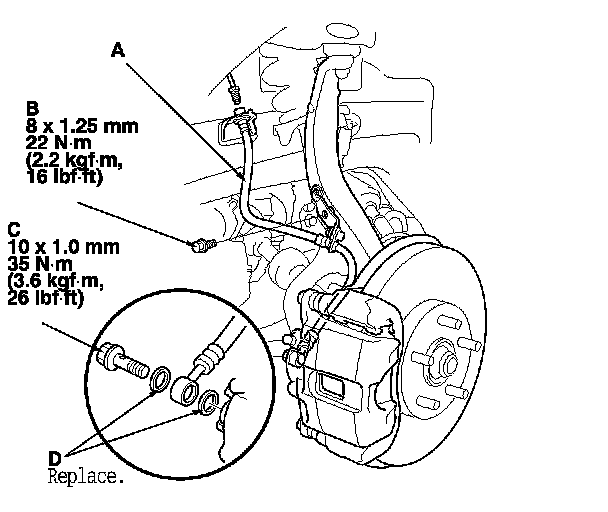 A

B
8 x 1.25 mm
22 N·m
(2.2 kgf·m,
16 lbf·ft)

C
10 x 1.0 mm
35 N·m
(3.6 kgf·m,
26 lbf·ft)

D
Replace.