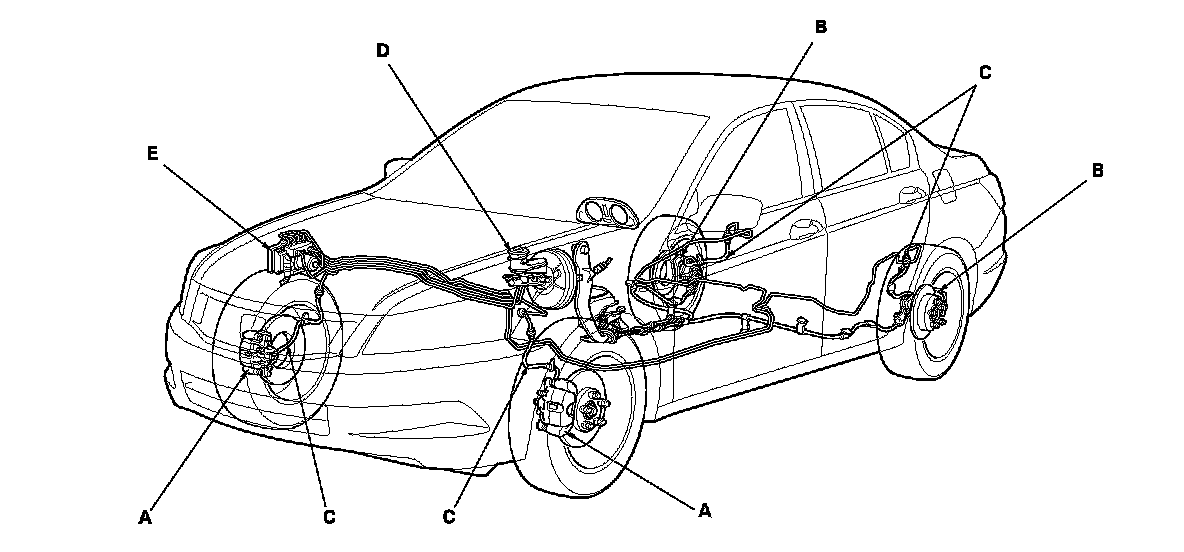 B
D
C
E
B
A
C
C
A