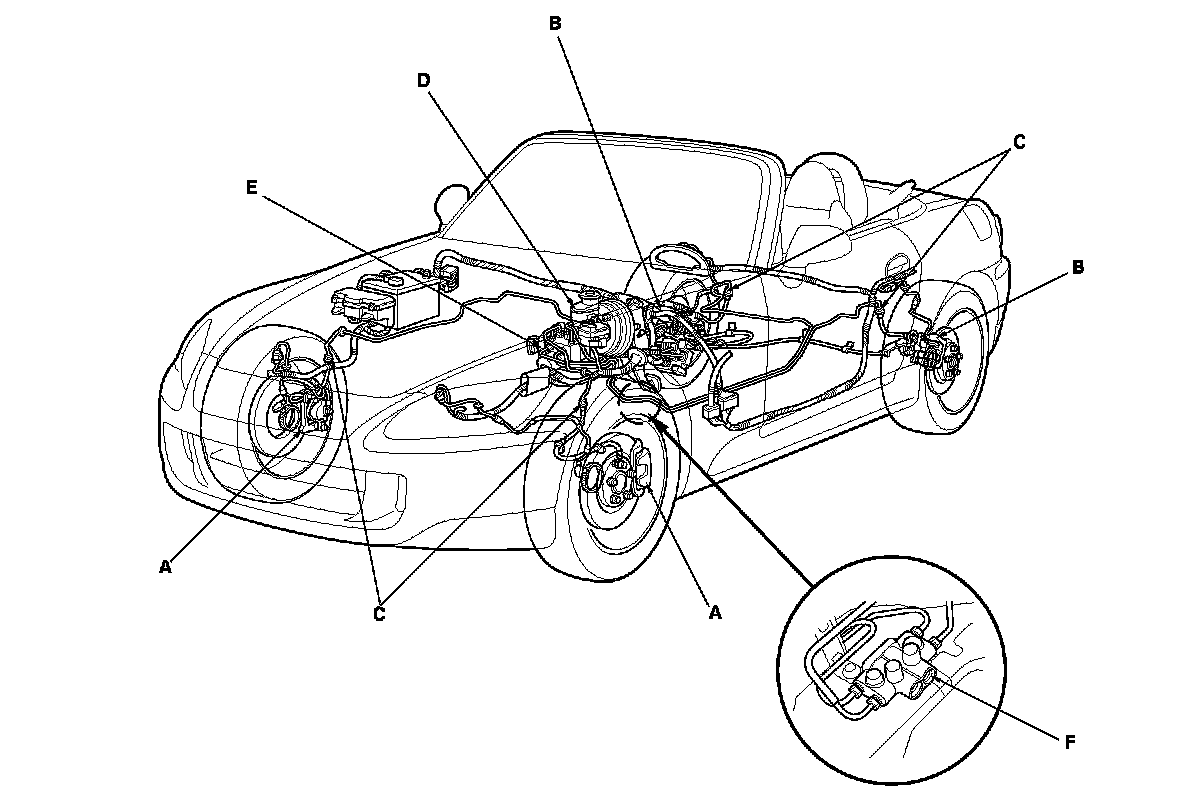 B
D
C
E
B
A
C
A
F