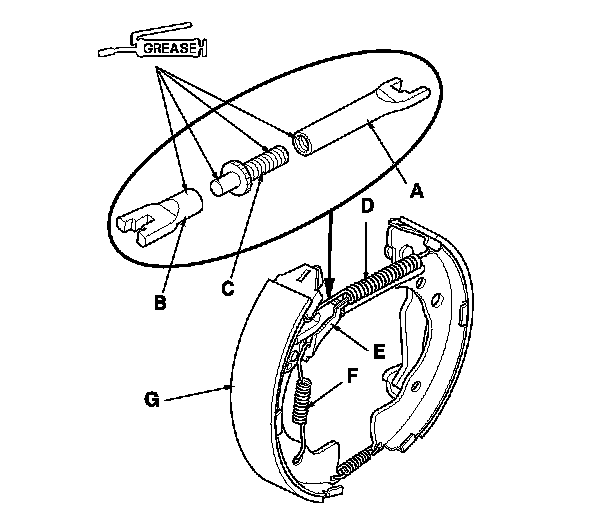 GREASE
A
D
B
C
E
F
G