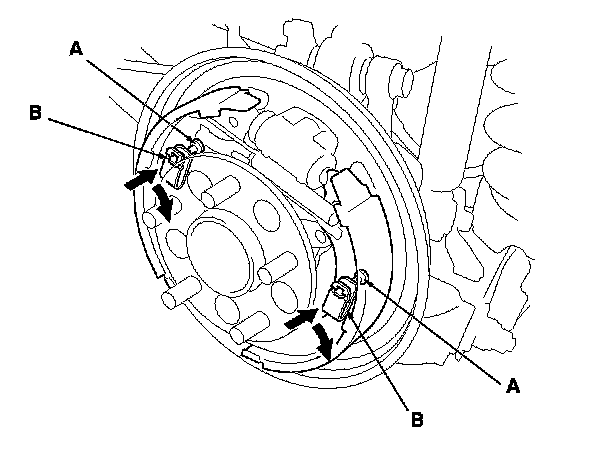 A
B
A
B