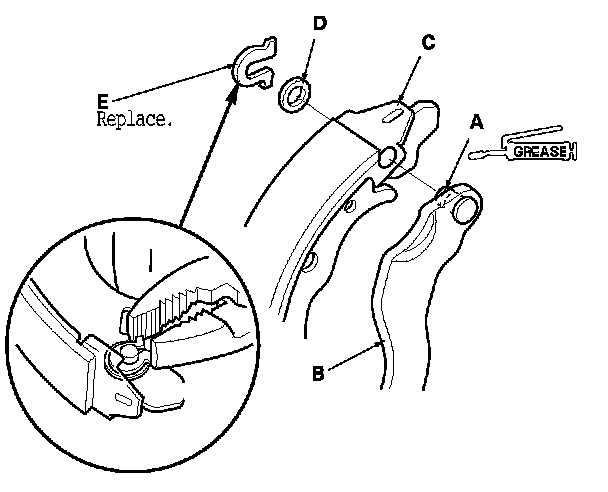 D
C
E
Replace.
A
GREASE
B