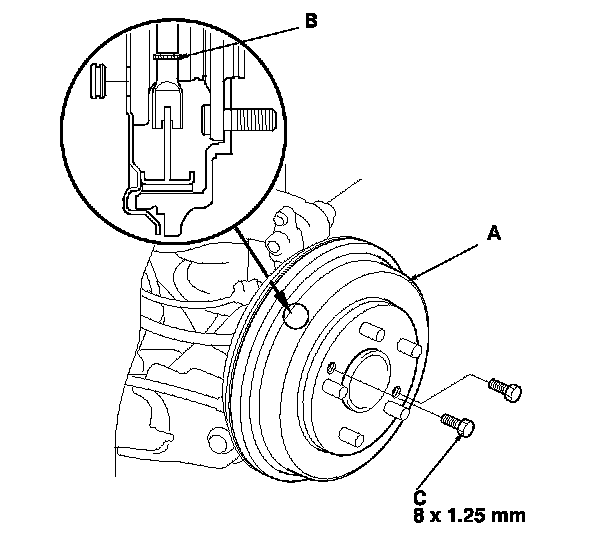 B

A

C
8 x 1.25 mm