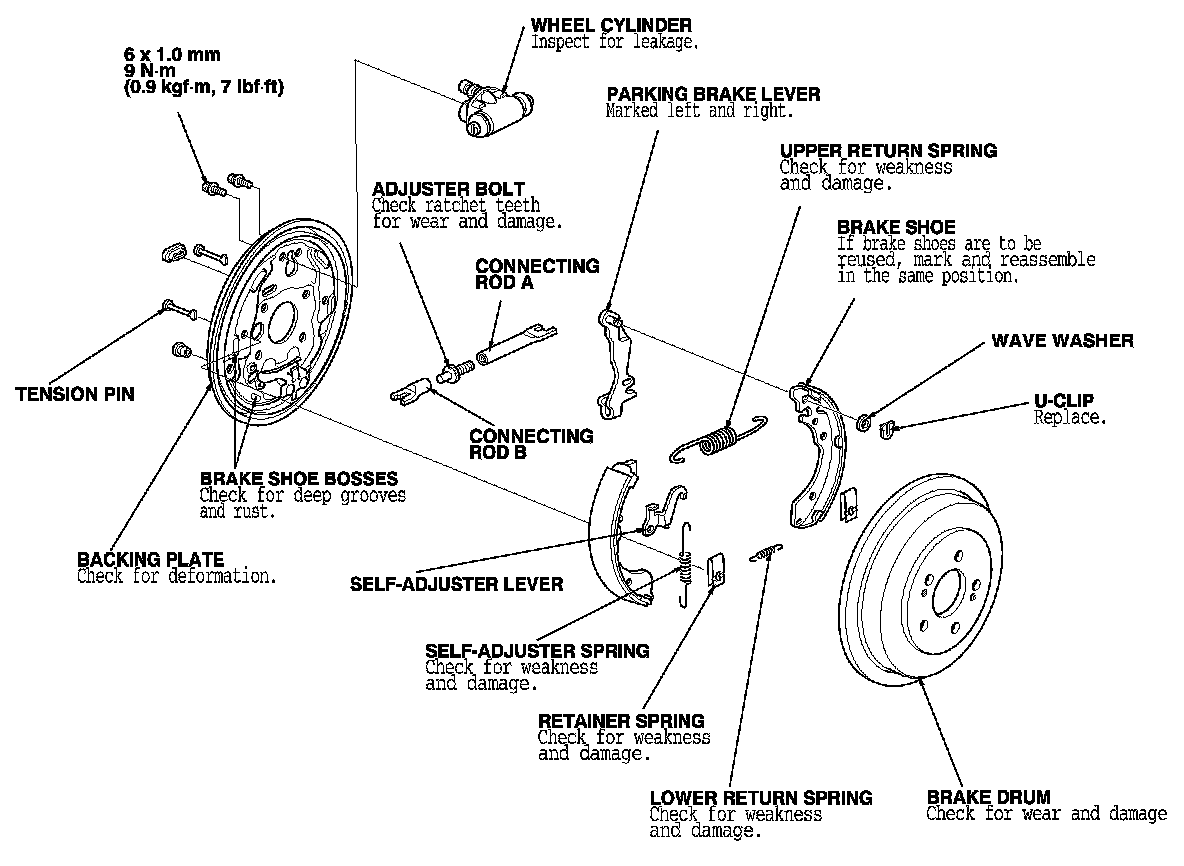 6 x 1.0 mm
9 N·m
(0.9 kgf·m, 7 lbf·ft)

WHEEL CYLINDER
Inspect for leakage.

PARKING BRAKE LEVER
Marked left and right.

UPPER RETURN SPRING
Check for weakness and damage.

ADJUSTER BOLT
Check ratchet teeth for wear and damage.

BRAKE SHOE
If brake shoes are to be reused, mark and reassemble in the same position.

CONNECTING ROD A

WAVE WASHER

TENSION PIN

U-CLIP
Replace.

CONNECTING ROD B

BRAKE SHOE BOSSES
Check for deep grooves and rust.

BACKING PLATE
Check for deformation.

SELF-ADJUSTER LEVER

SELF-ADJUSTER SPRING
Check for weakness and damage.

RETAINER SPRING
Check for weakness and damage.

LOWER RETURN SPRING
Check for weakness and damage.

BRAKE DRUM
Check for wear and damage