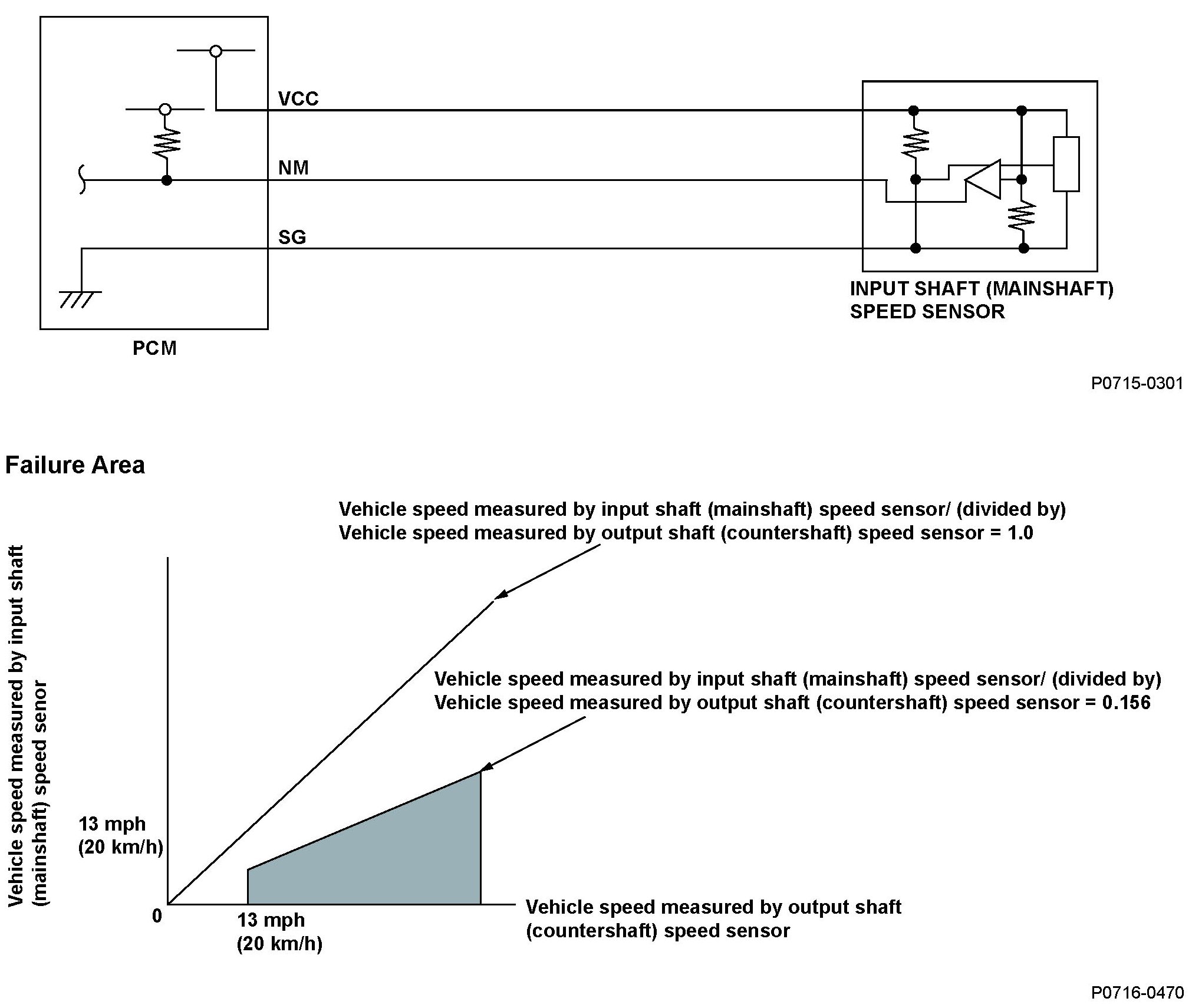 VCC

NM

SG

PCM

INPUT SHAFT (MAINSHAFT) SPEED SENSOR

P0715-0301

Failure Area

Vehicle speed measured by input shaft (mainshaft) speed sensor/ (divided by) Vehicle speed measured by output shaft (countershaft) speed sensor = 1.0

Vehicle speed measured by input shaft (mainshaft) speed sensor/ (divided by) Vehicle speed measured by output shaft (countershaft) speed sensor = 0.156

Vehicle speed measured by input shaft (mainshaft) speed senor

13 mph (20 km/h)

0

13 mph (20 km/h)

Vehicle speed measured by output shaft (countershaft) speed sensor

P0716-0470