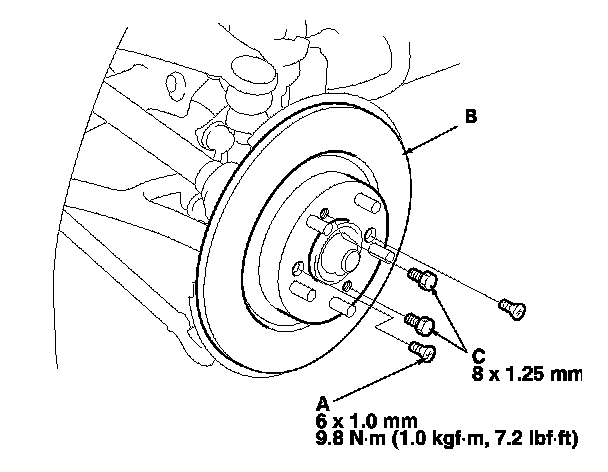 B

C
8 x 1.25 mm

A
6 x 1.0 mm
9.8 N·m (1.0 kgf·m, 7.2 lbf·ft)