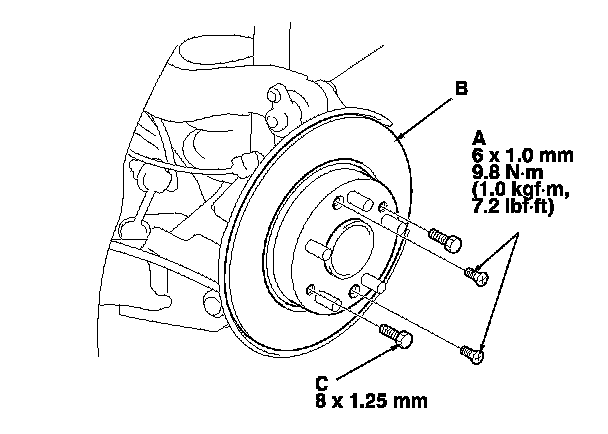 B

A
6 x 1.0 mm
9.8 N·m
(1.0 kgf·m,
7.2 lbf·ft)

C
8 x 1.25 mm