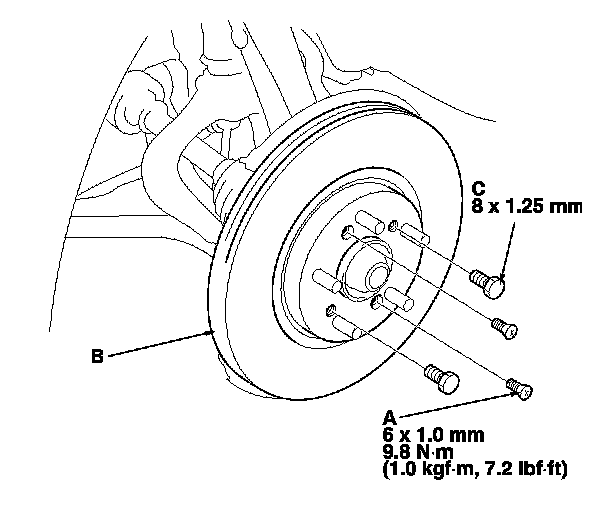 C
8 x 1.25 mm

B

A
6 x 1.0 mm
9.8 N·m
(1.0 kgf·m, 7.2 lbf·ft)