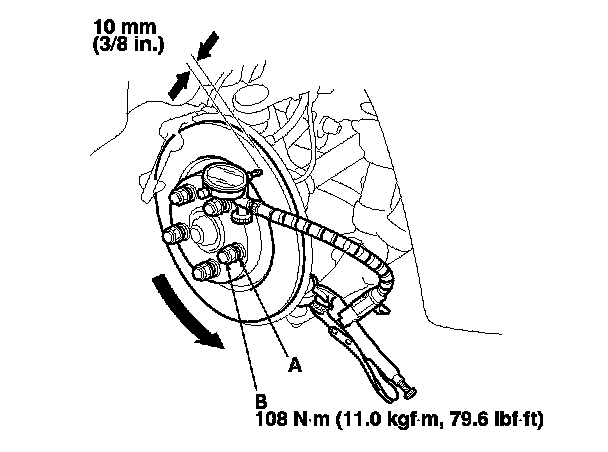 10 mm
(3/8 in.)

A

B
108 N·m (11.0 kgf·m, 79.6 lbf·ft)