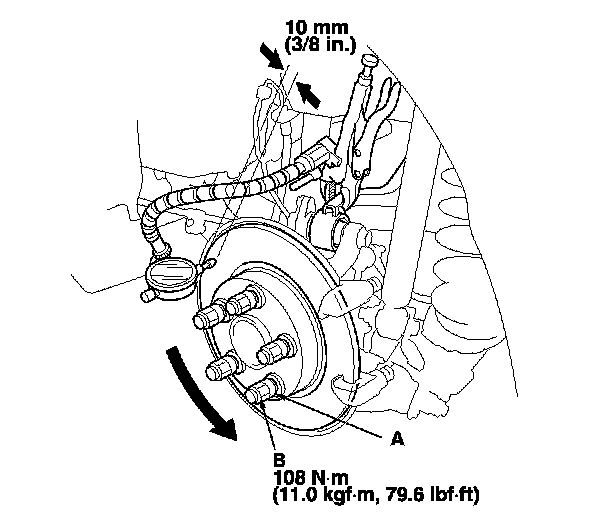 10 mm
(3/8 in.)

A

B
108 N·m
(11.0 kgf·m, 79.6 lbf·ft)