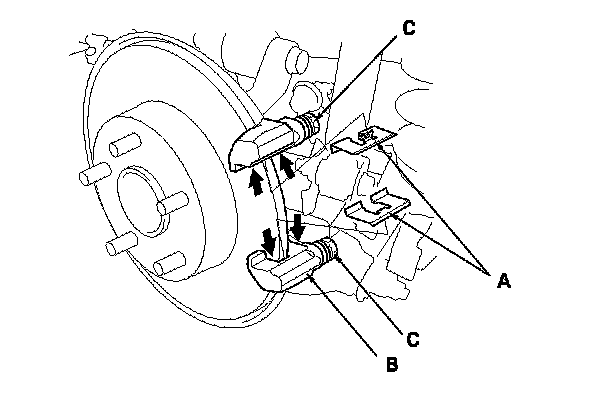 C
A
C
B