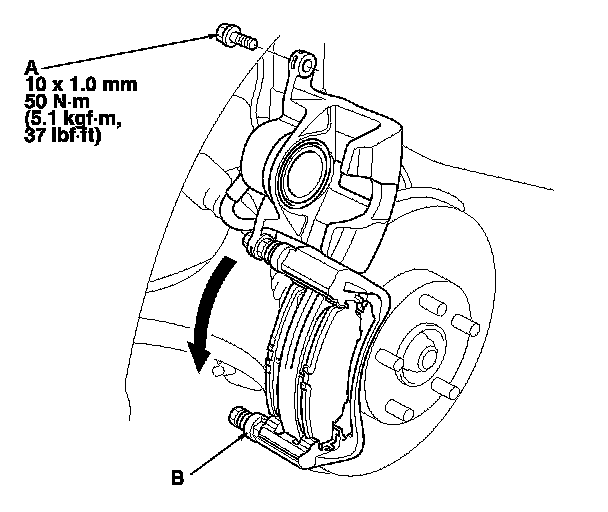 A
10 x 1.0 mm
50 N·m
(5.1 kgf·m,
37 lbf·ft)

B