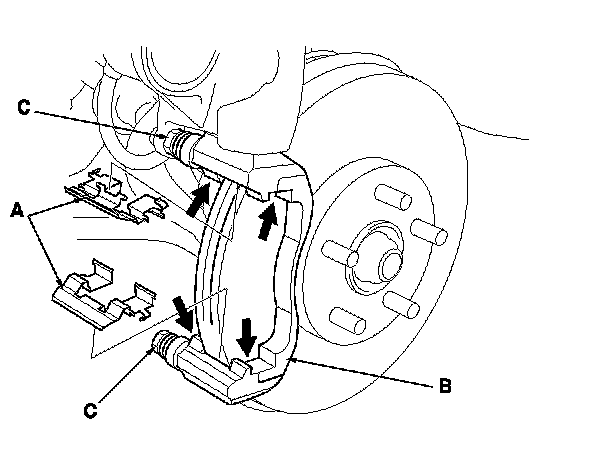 C
A
C
B