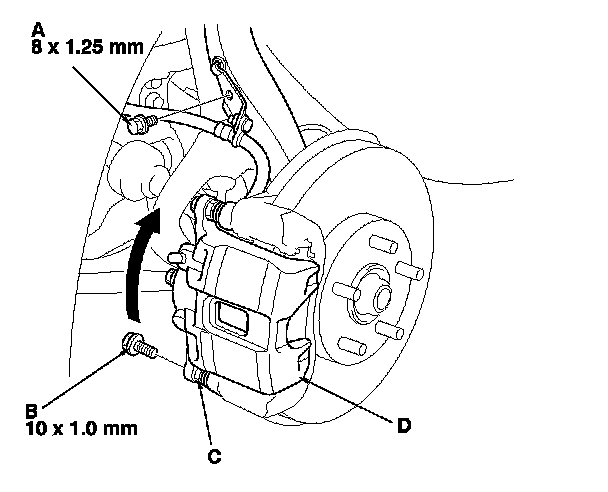 A
8 x 1.25 mm

B
10 x 1.0 mm

C

D