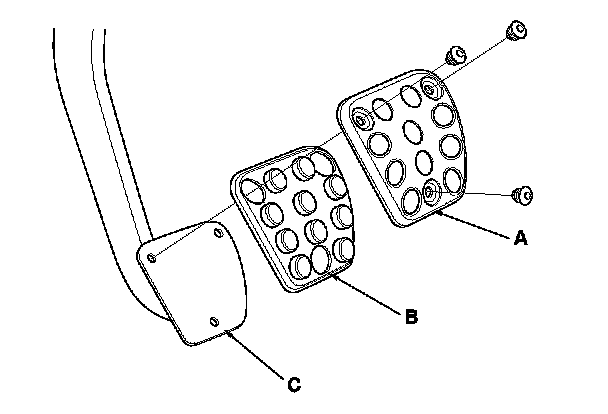 A
B
C