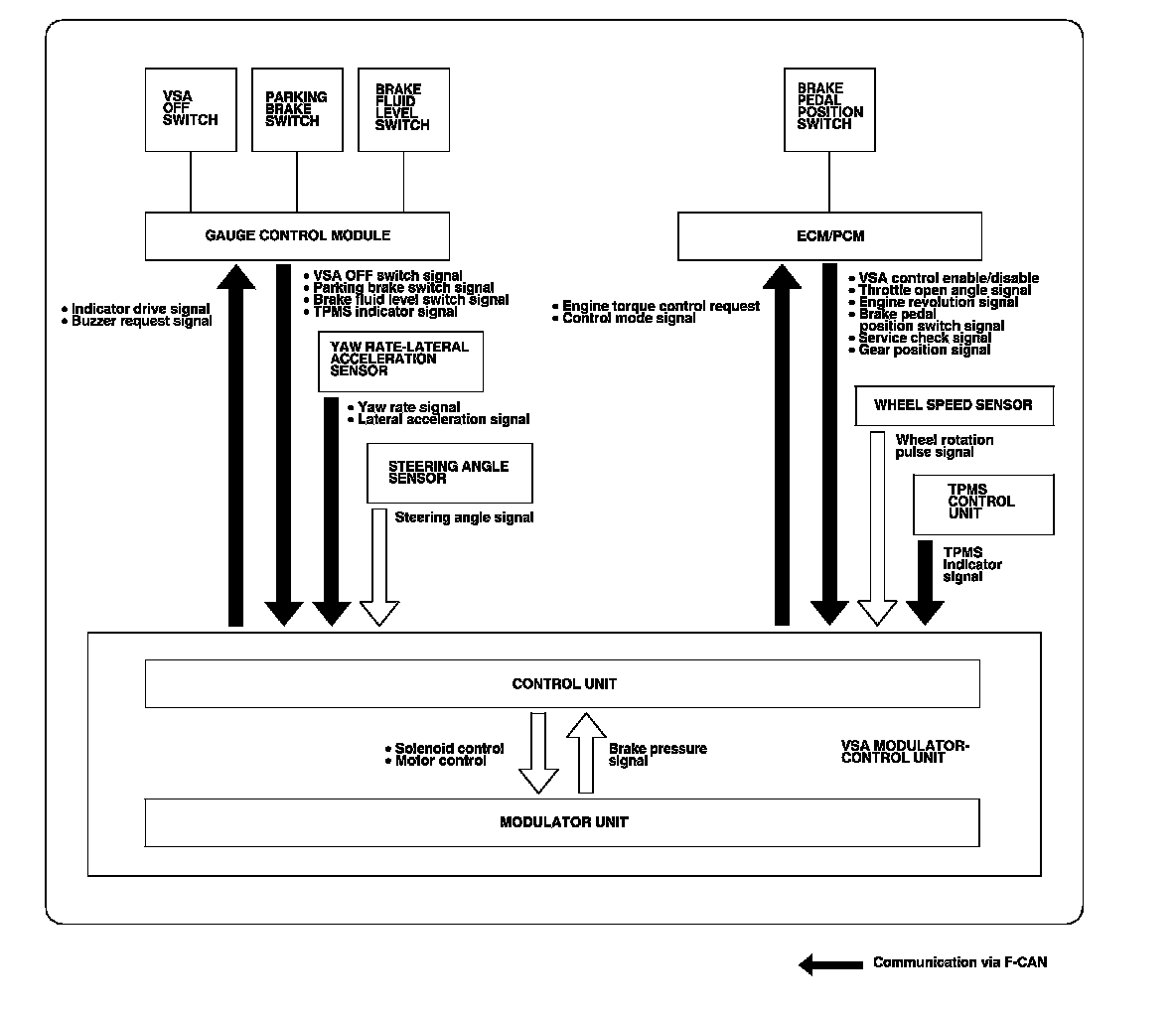 VSA OFF SWITCH

PARKING BRAKE SWITCH

BRAKE FLUID LEVEL SWITCH

BRAKE PEDAL POSITION SWITCH

GAUGE CONTROL MODULE

ECM/PCM

• Indicator drive signal
• Buzzer request signal

• VSA OFF switch signal
• Parking brake switch signal
• Brake fluid level switch signal
• TPMS indicator signal

YAW RATE-LATERAL ACCELERATION SENSOR

• Yaw rate signal
• Lateral acceleration signal

STEERING ANGLE SENSOR

Steering angle signal

• Engine torque control request
• Control mode signal

• VSA control enable/disable
• Throttle open angle signal
• Engine revolution signal
• Brake pedal position switch signal
• Service check signal
• Gear position signal

WHEEL SPEED SENSOR

Wheel rotation pulse signal

TPMS CONTROL UNIT

TPMS indicator signal

CONTROL UNIT

• Solenoid control
• Motor control

Brake pressure signal

VSA MODULATOR-CONTROL UNIT

MODULATOR UNIT

Communication via F-CAN