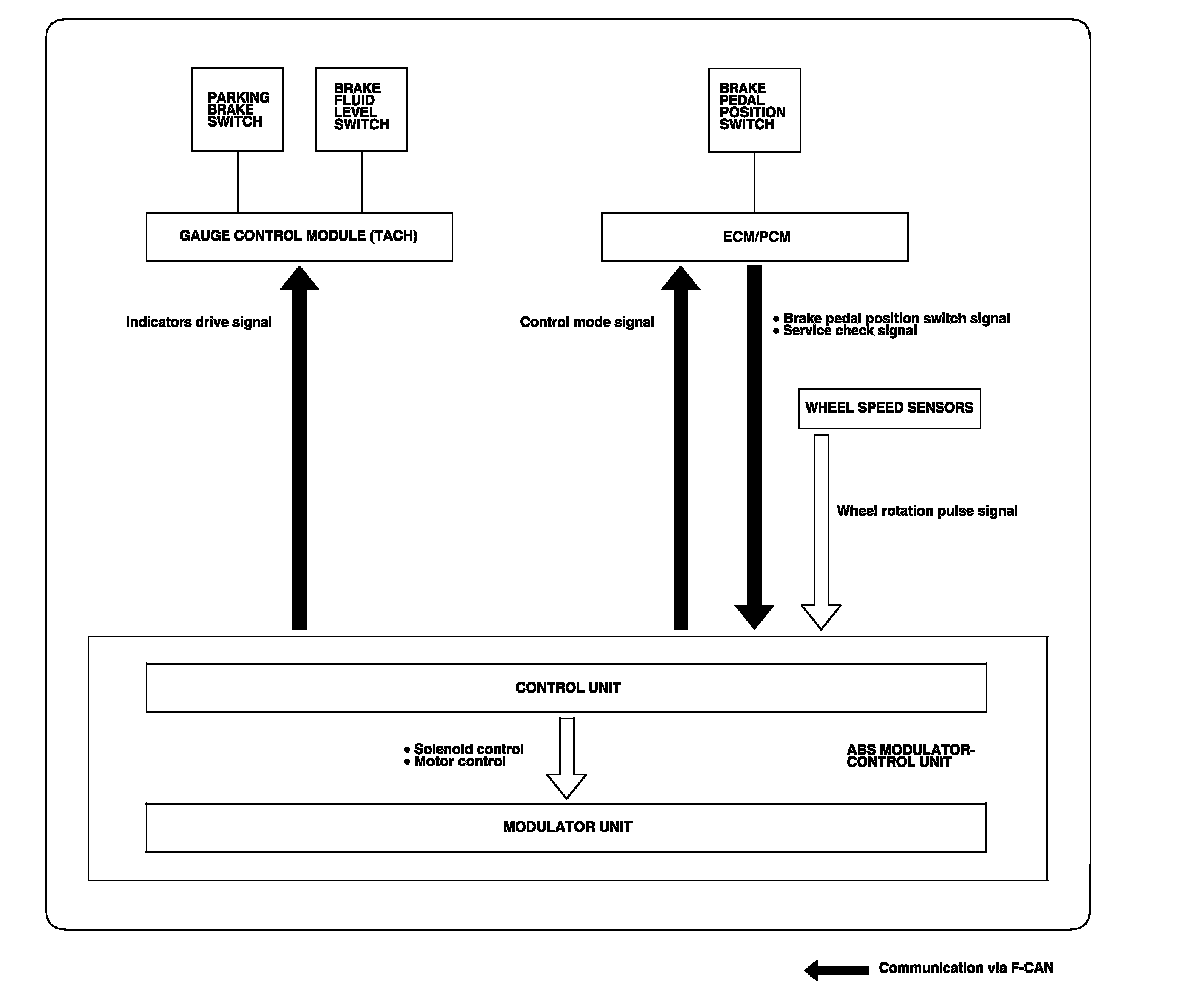 PARKING BRAKE SWITCH

BRAKE FLUID LEVEL SWITCH

BRAKE PEDAL POSITION SWITCH

GAUGE CONTROL MODULE (TACH)

ECM/PCM

Indicators drive signal

Control mode signal

• Brake pedal position switch signal
• Service check signal

WHEEL SPEED SENSORS

Wheel rotation pulse signal

CONTROL UNIT

• Solenoid control
• Motor control

ABS MODULATOR-CONTROL UNIT

MODULATOR UNIT

Communication via F-CAN