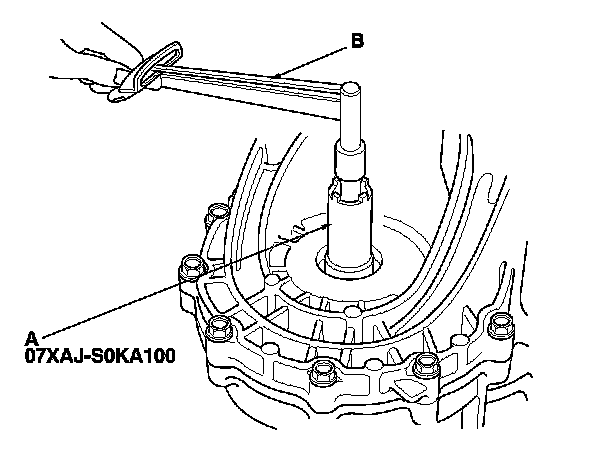 B

A
07XAJ-S0KA100