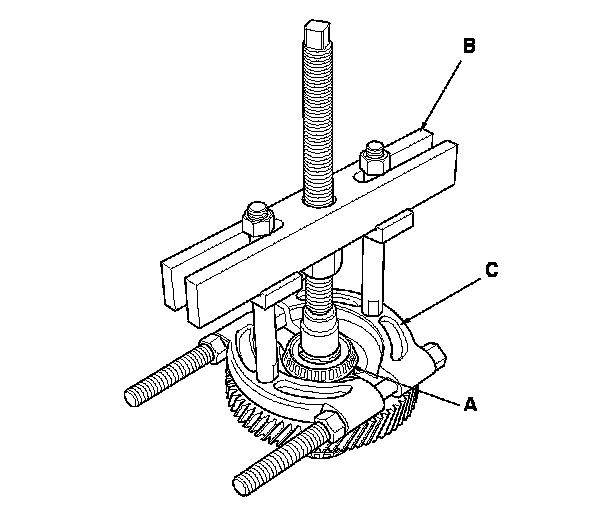 B
C
A