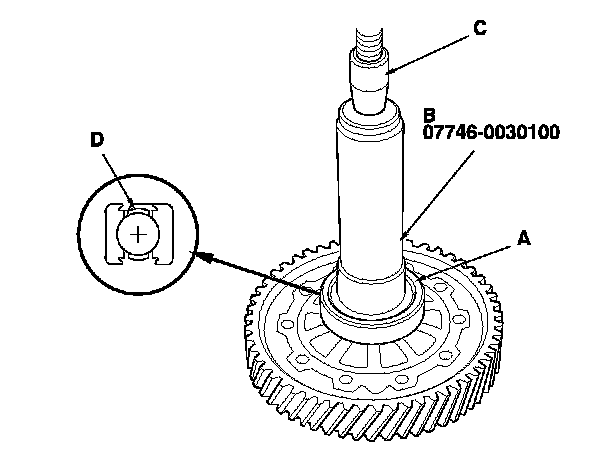 C

B
07746-0030100

D

A