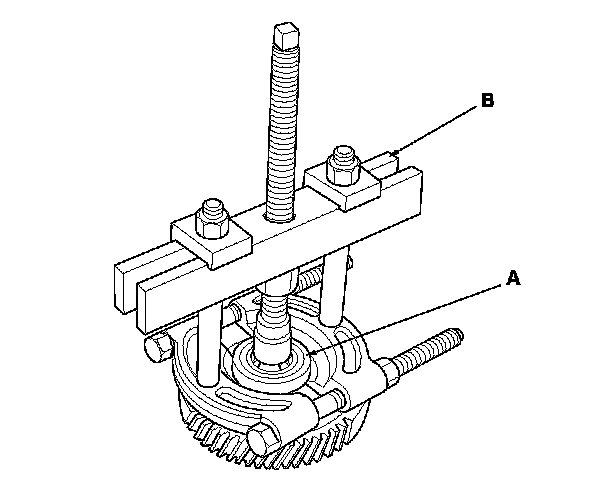 B
A