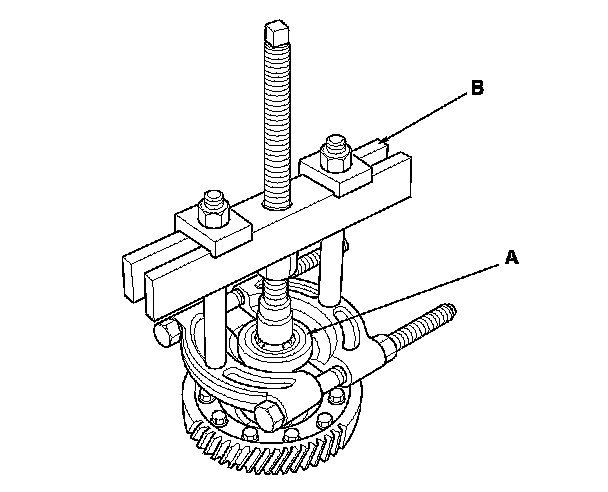 B

A