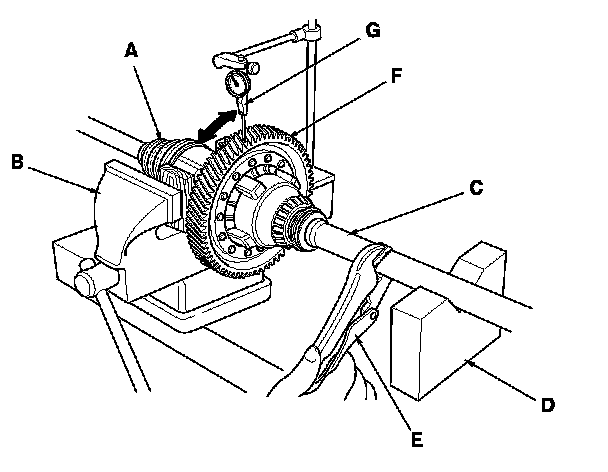 A
G
F
B
C
D
E