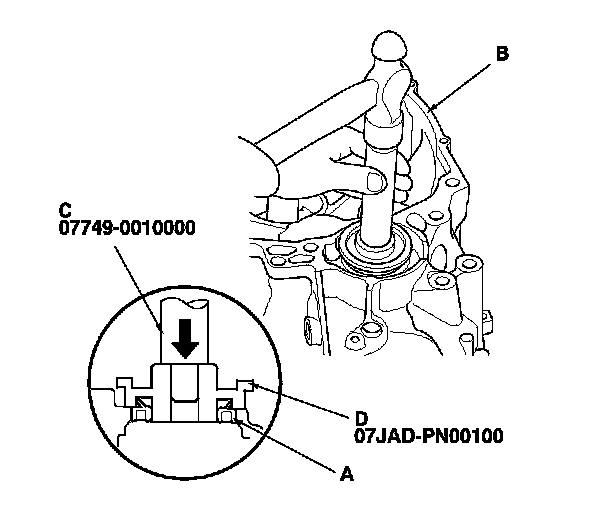 B

C
07749-0010000

D
07JAD-PN00100

A