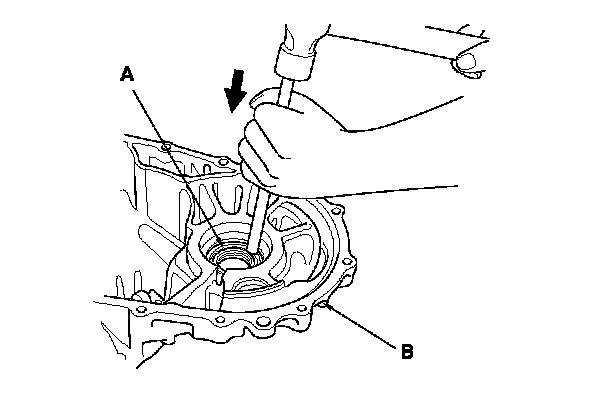 A

B