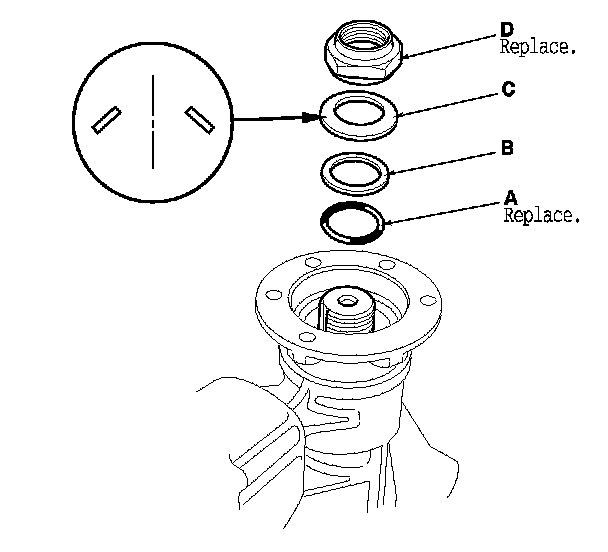 D
Replace.

C

B

A
Replace.