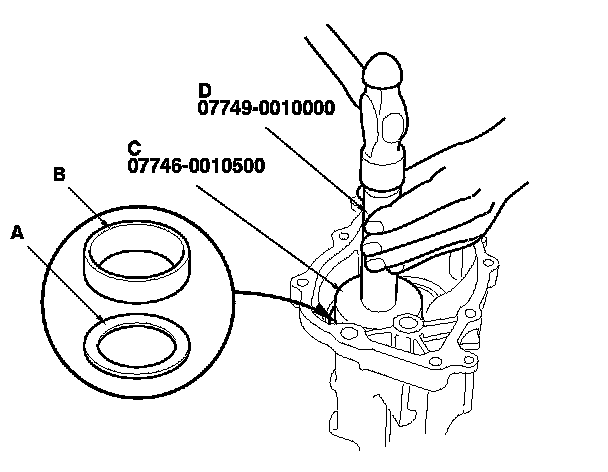 D
07749-0010000
C
07746-0010500
B
A